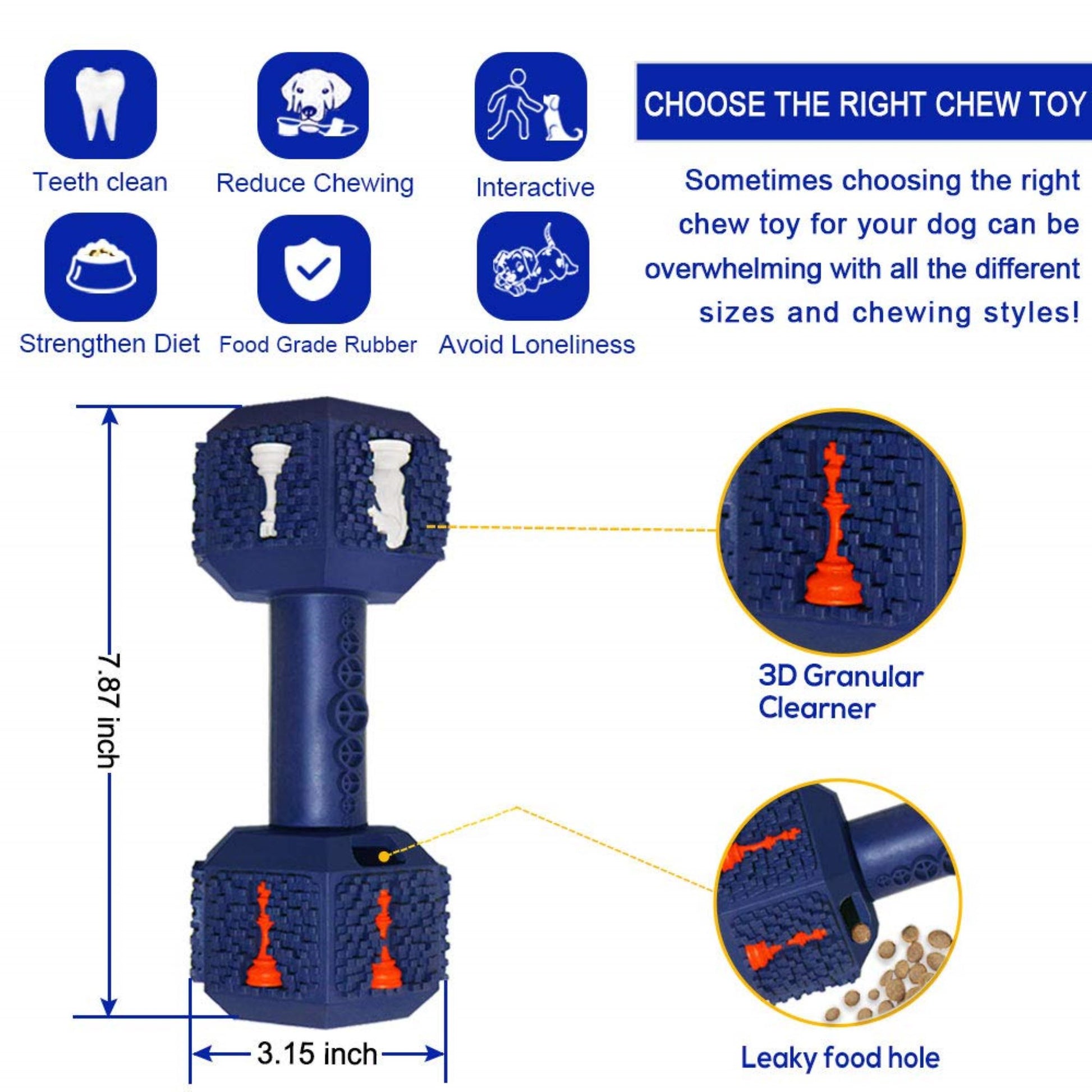 Teeth clean

Reduce Chewing

Interactive

Strengthen Diet

Food Grade Rubber

Avoid Loneliness

CHOOSE THE RIGHT CHEW TOY

Sometimes choosing the right chew toy for your dog can be overwhelming with all the different sizes and chewing styles!

7.87 inch

3.15 inch

3D Granular Clearner

Leaky food hole